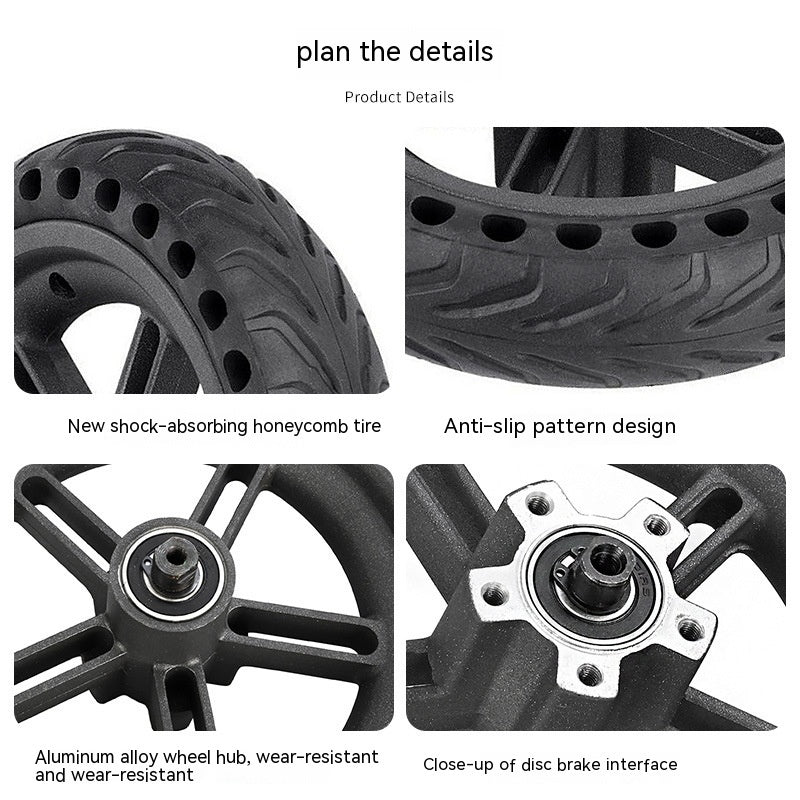 plan the details

Product Details

New shock-absorbing honeycomb tire

Anti-slip pattern design

Aluminum alloy wheel hub, wear-resistant and wear-resistant

Close-up of disc brake interface